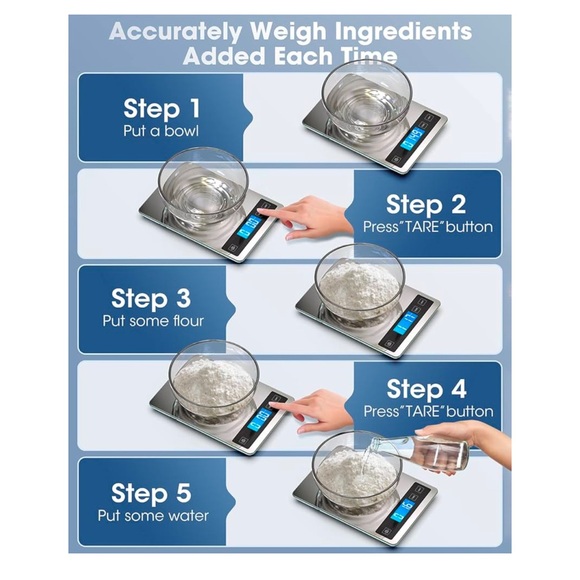 Accurately Weigh Ingredients Added Each Time

Step 1
Put a bowl

Step 2
Press"TARE"button

Step 3
Put some flour

Step 4
Press"TARE"button

Step 5
Put some water